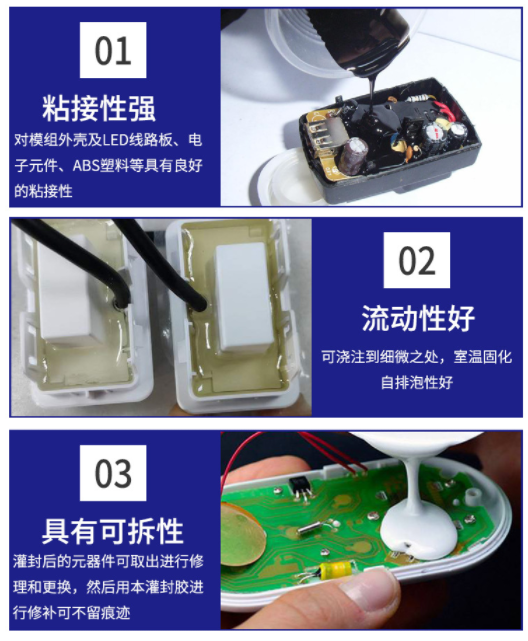 01

粘接性强

对模组外壳及LED线路板、电子元件、ABS塑料等具有良好的粘接性

02

流动性好

可浇注到细微之处，室温固化自排泡性好

03

具有可拆性

灌封后的元器件可取出进行修理和更换，然后用本灌封胶进行修补可不留痕迹